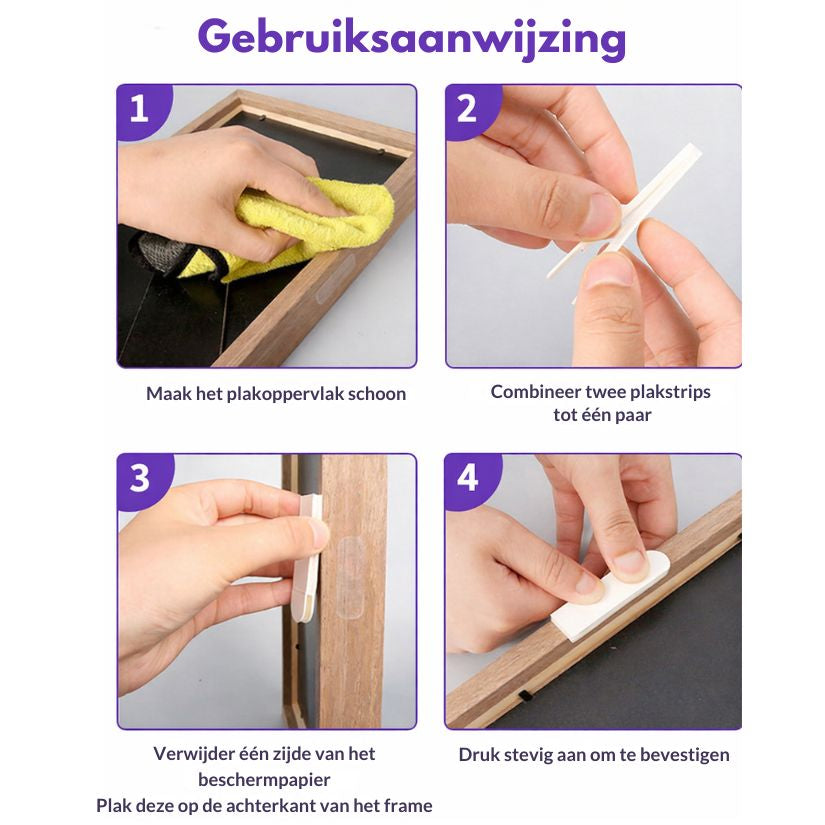 Gebruiksaanwijzing

1

Maak het plakoppervlak schoon

2

Combineer twee plakstrips tot één paar

3

Verwijder één zijde van het beschermpapier
Plak deze op de achterkant van het frame

4

Druk stevig aan om te bevestigen