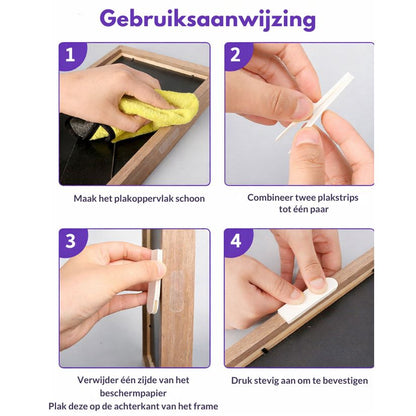 Gebruiksaanwijzing

1

Maak het plakoppervlak schoon

2

Combineer twee plakstrips tot één paar

3

Verwijder één zijde van het beschermpapier
Plak deze op de achterkant van het frame

4

Druk stevig aan om te bevestigen